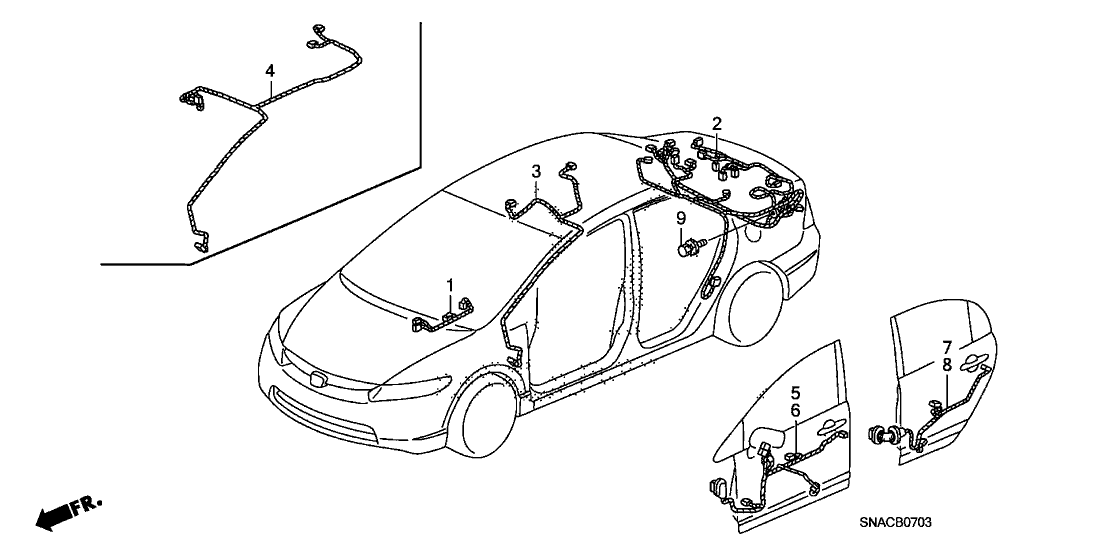 4
2
3
9
1
7
8
5
6
FR.
SNACB0703