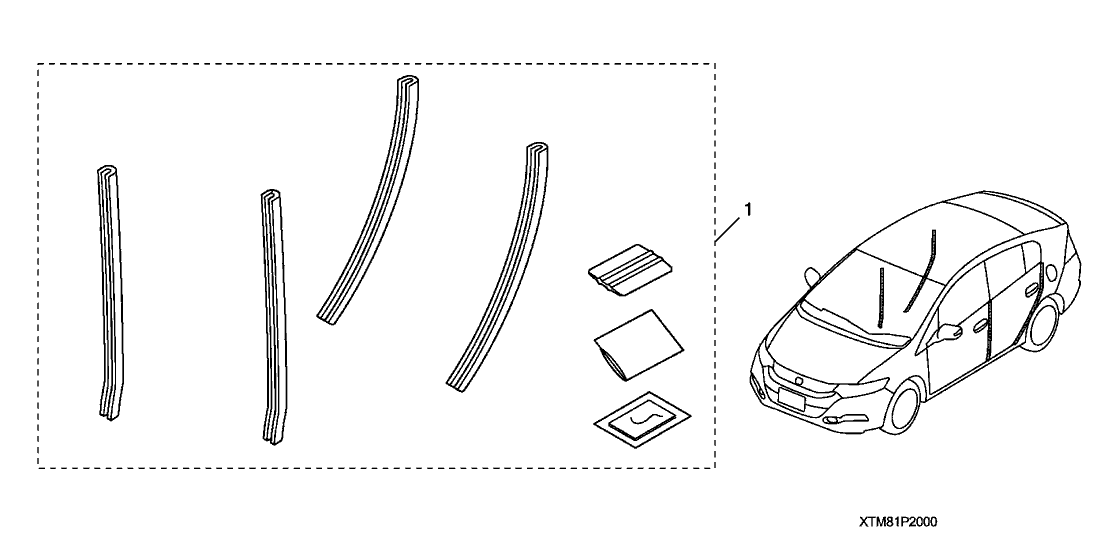 1

XTM81P2000