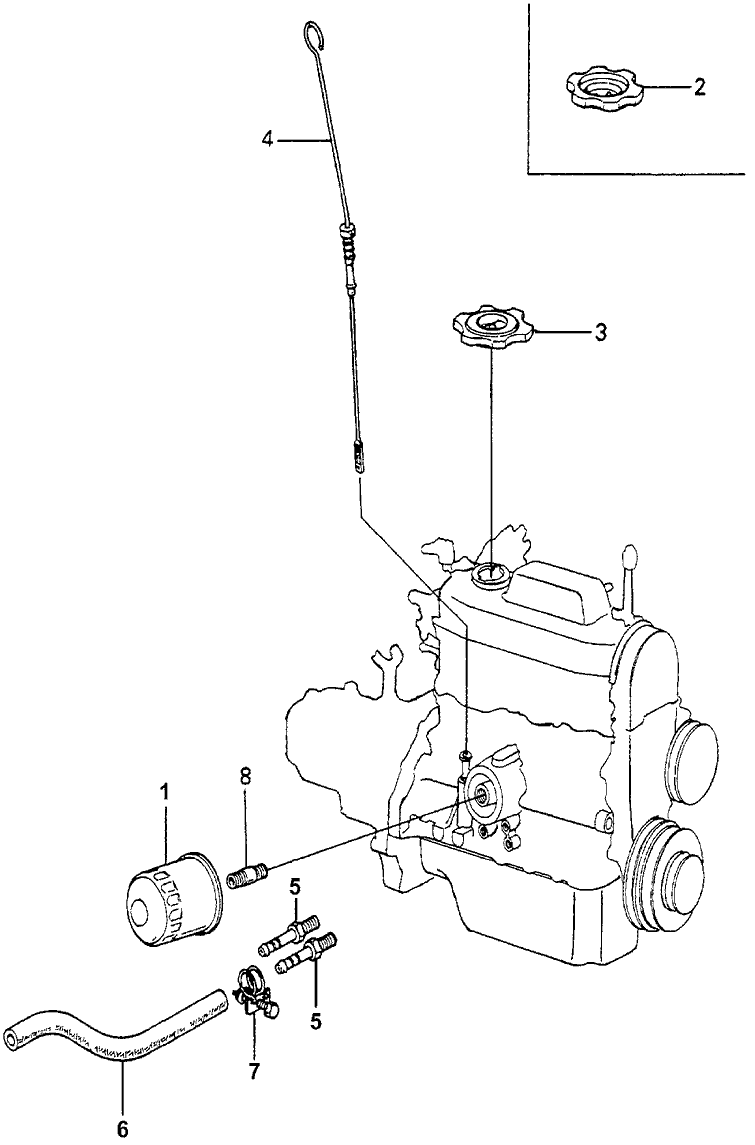 2
4
3
1
8
5
5
7
6