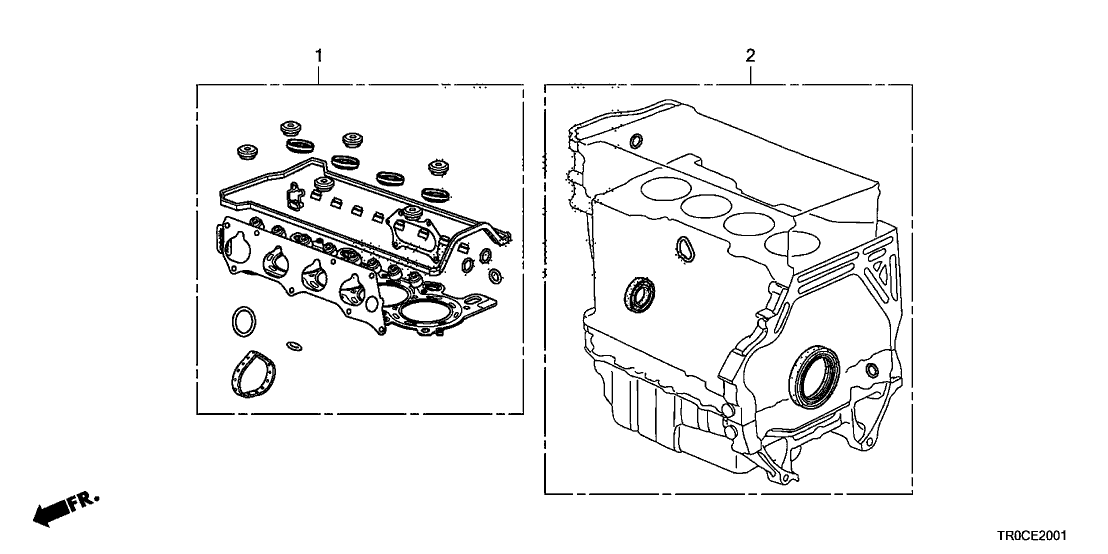 1

2

FR.

TR0CE2001