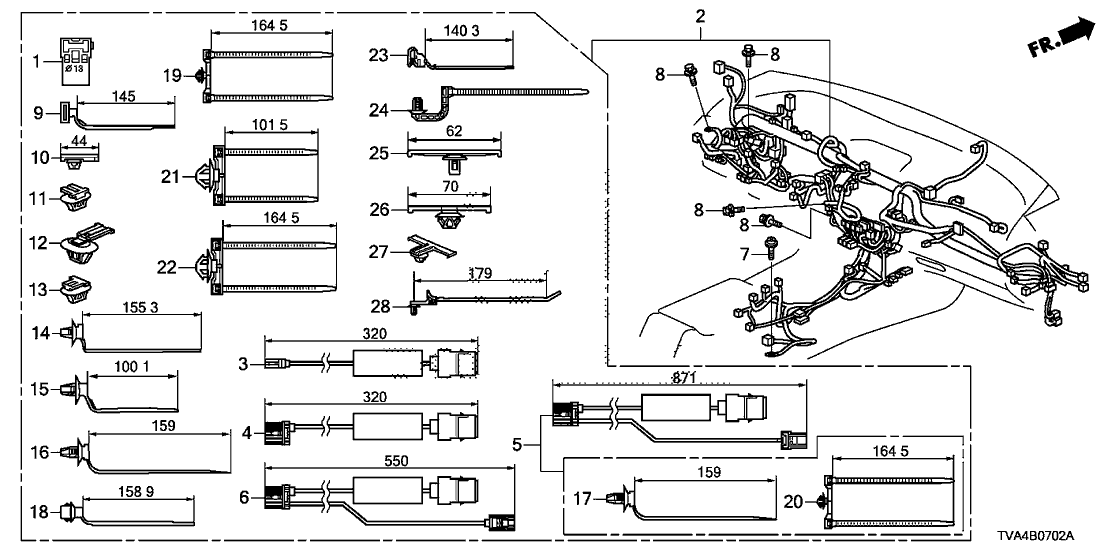 1
Ø13
9
145
10
44
11
12
13
14
155 3
15
100 1
16
159
18
158 9
19
164 5
21
101 5
22
164 5
23
140 3
24
25
62
26
70
27
28
179
3
320
4
320
6
550
2
8
8
8
8
7
FR.
5
871
17
159
20
164 5
TVA4B0702A