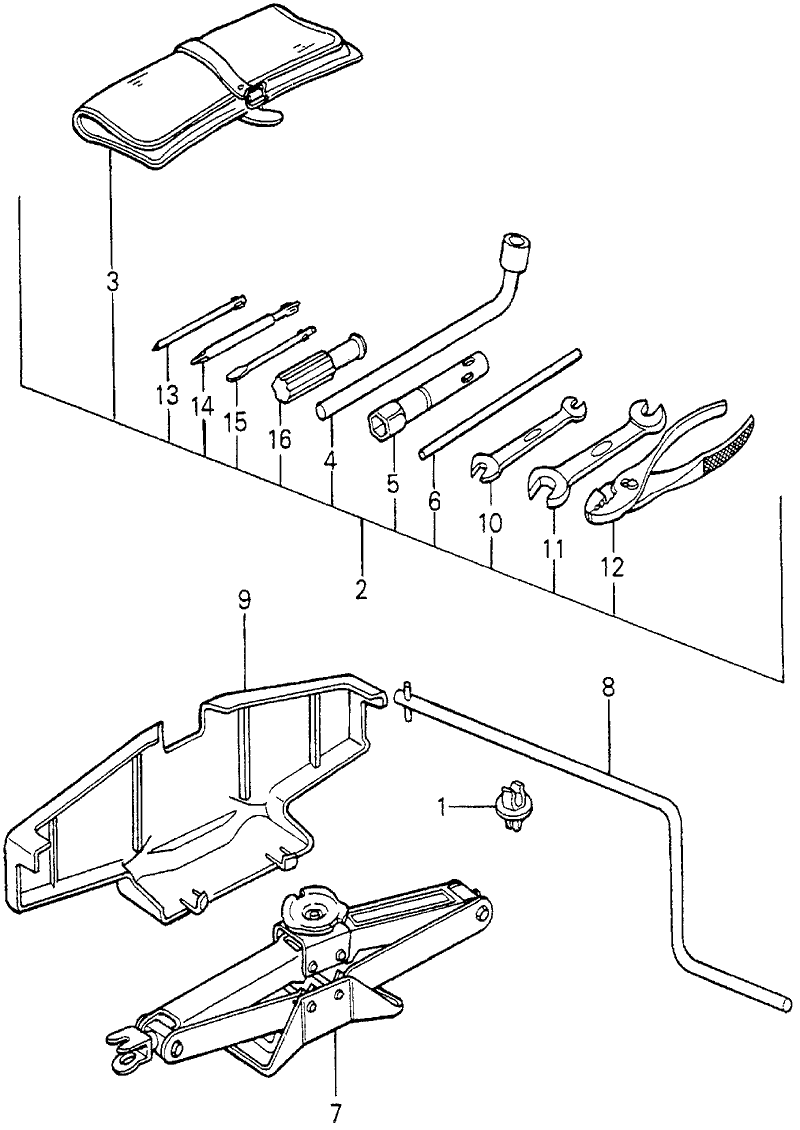 3
13
14
15
16
4
5
6
10
11
12
2
9
8
1
7