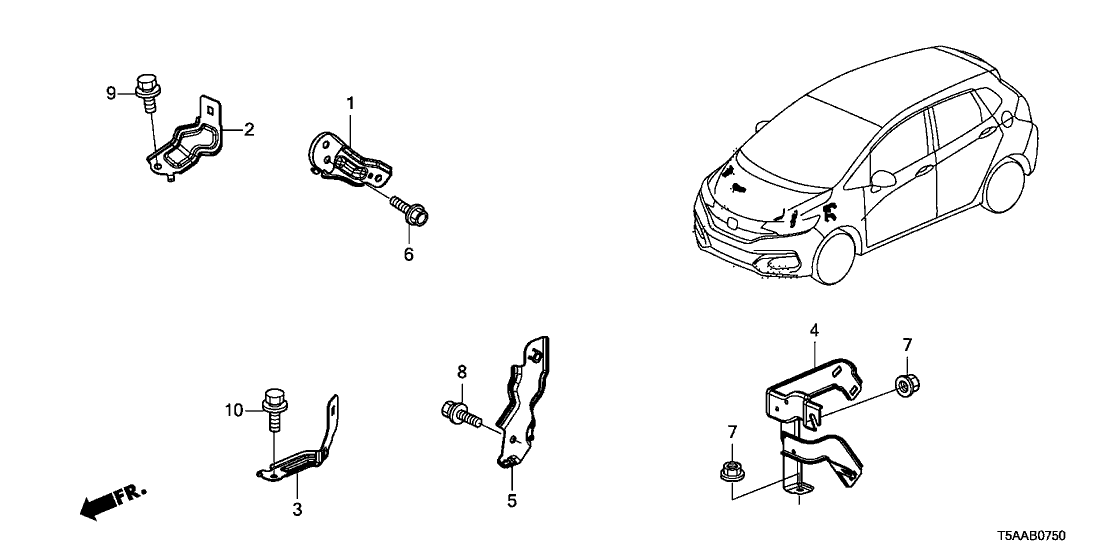 9
2
1
6
4
7
10
8
7
3
5
FR.
T5AAB0750