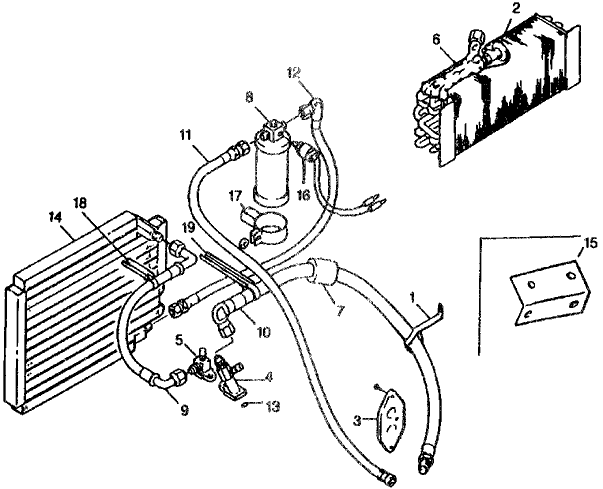 2
6
12
8
11
16
17
18
14
19
15
7
1
10
5
4
9
13
3