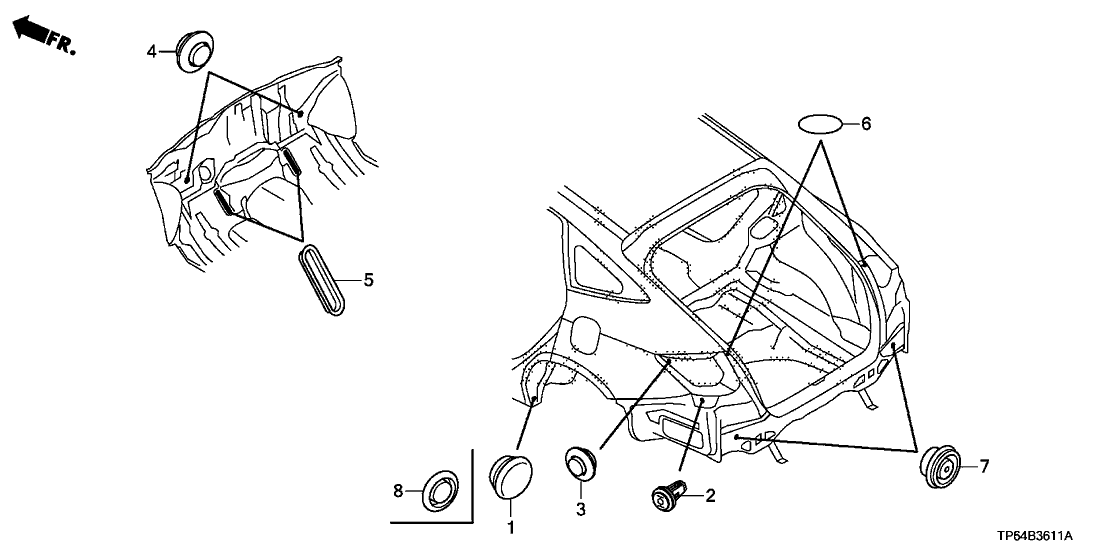 FR.
4
5
6
8
1
3
2
7
TP64B3611A