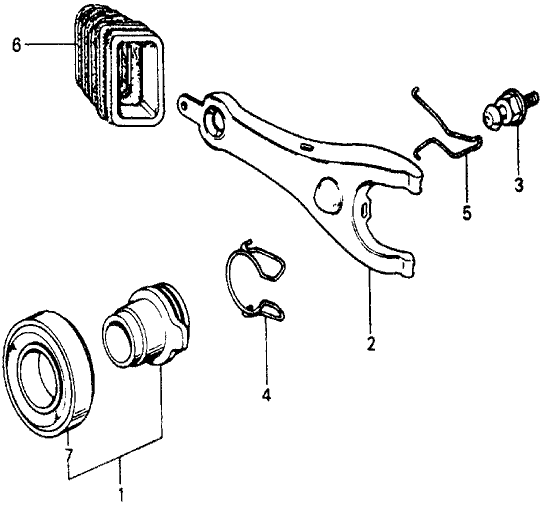 6
3
5
2
4
7
1