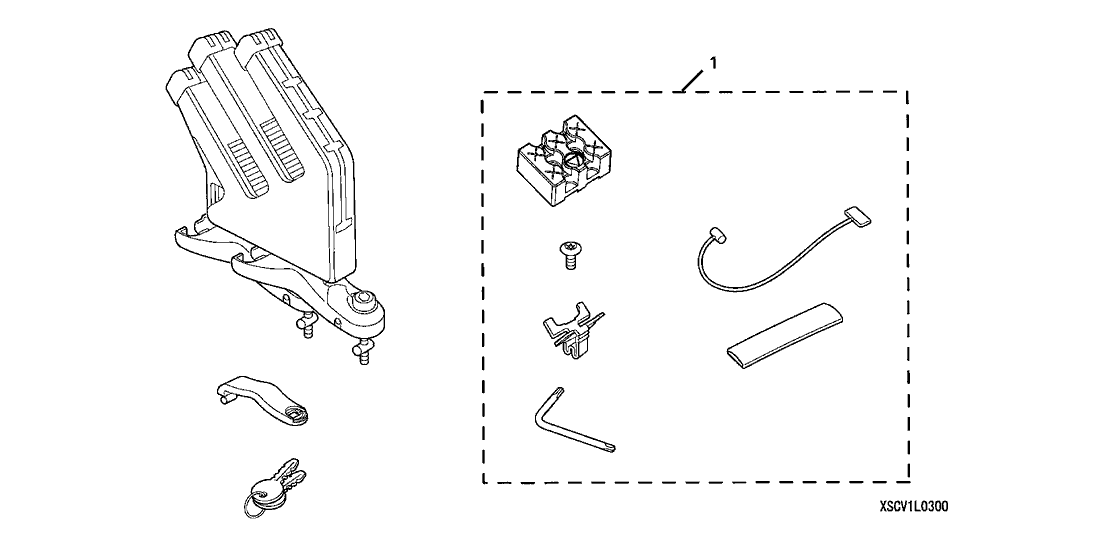 1

XSCV1L0300