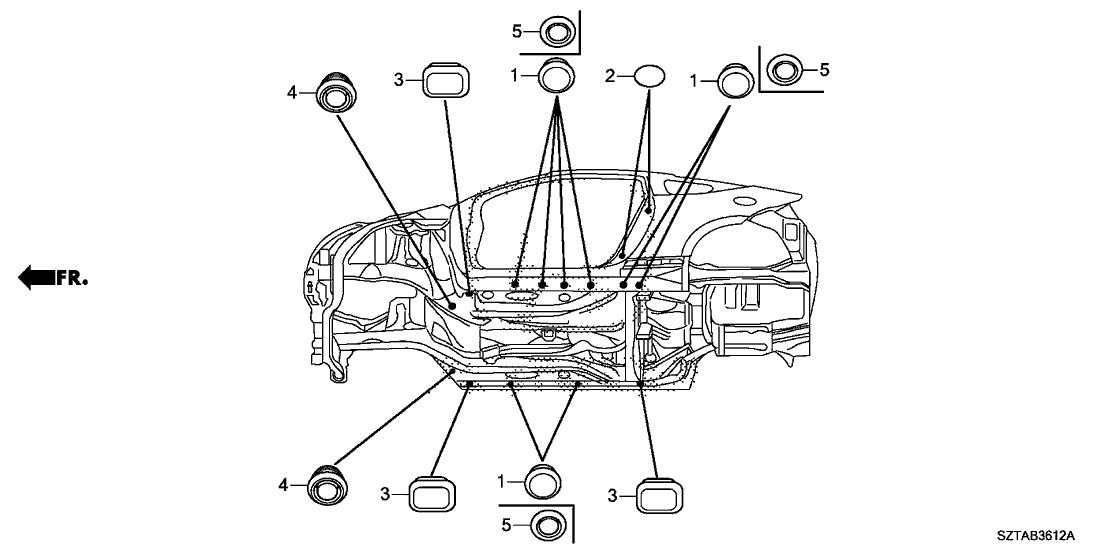 5
4
3
1
2
1
5
FR.
4
3
1
3
5
SZTAB3612A