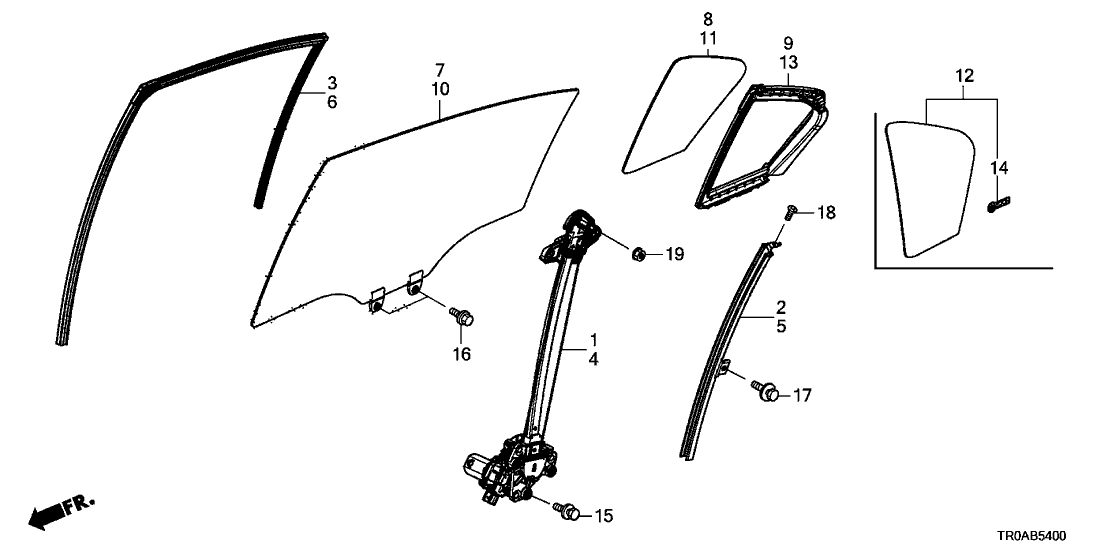 3
6

7
10

8
11

9
13

12

14

18

19

16

1
4

2
5

17

15

FR.

TR0AB5400