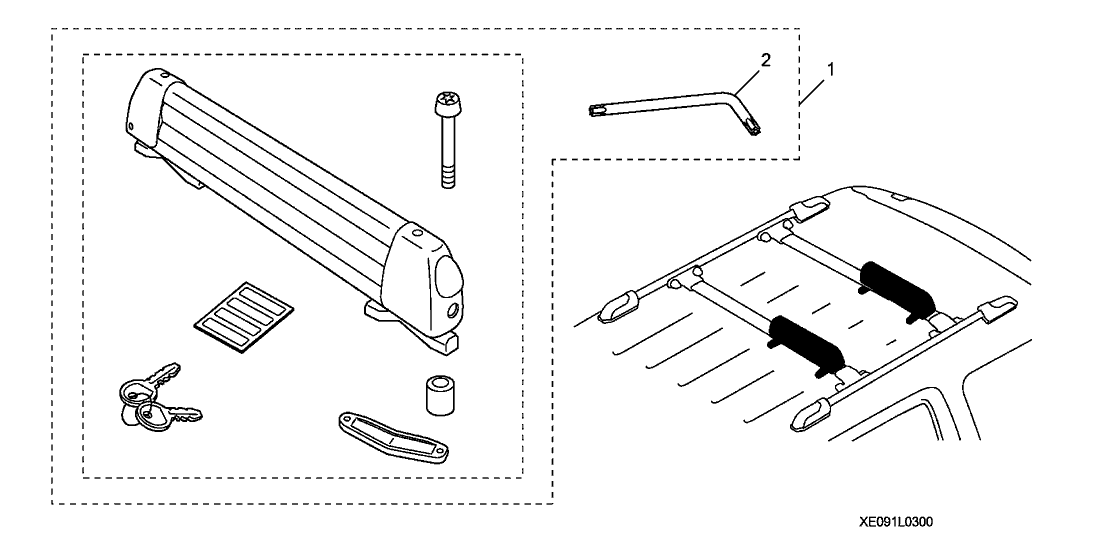 2
1
XE091L0300