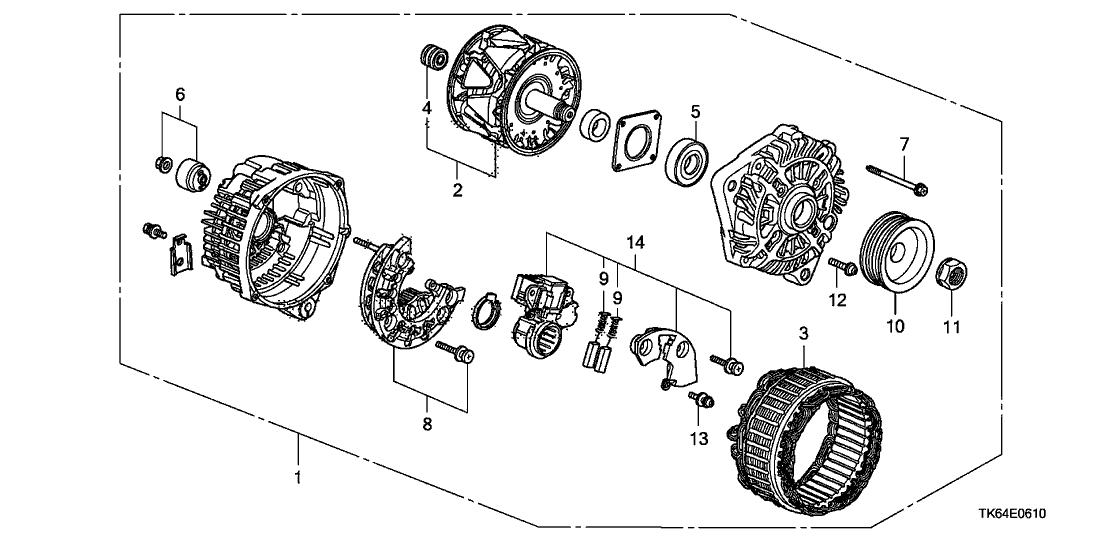 6
4
2
5
7
14
9
9
12
10
11
3
8
13
1
TK64E0610