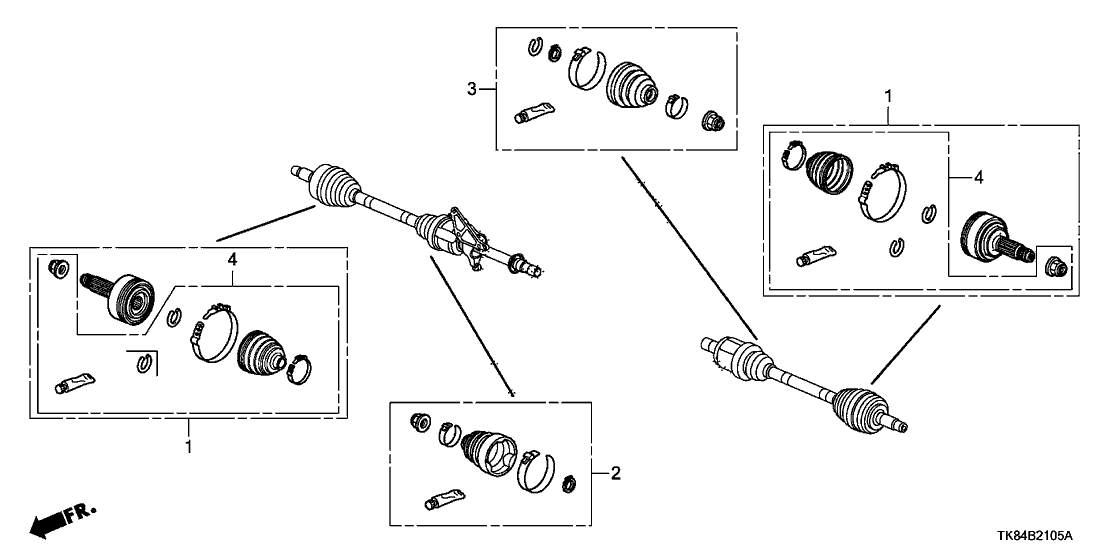 3

1

4

4

1

2

FR.

TK84B2105A