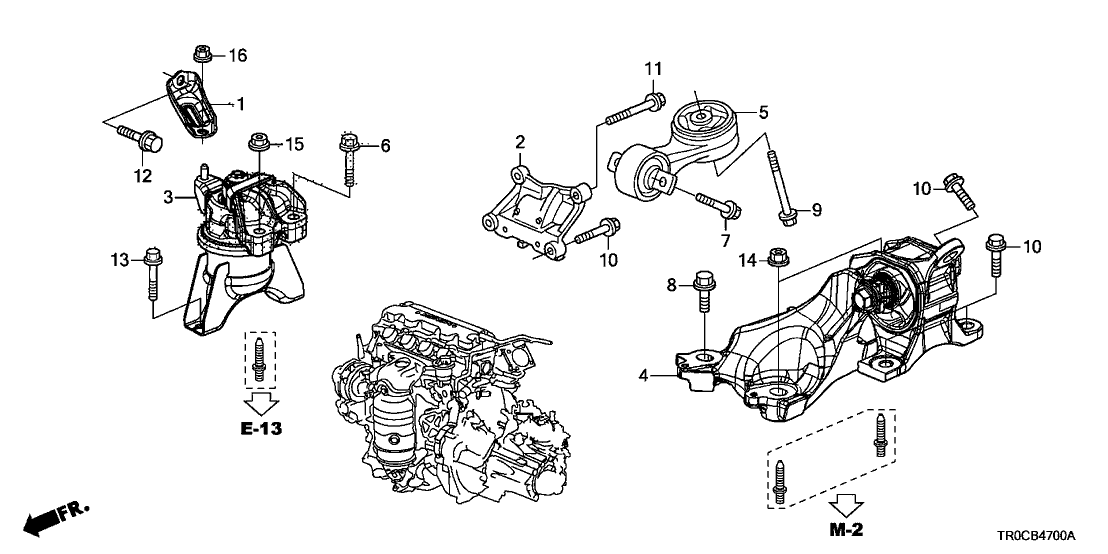 16
1
12
15
6
3
13
E-13
11
5
2
10
7
9
10
10
14
8
4
M-2
FR.
TR0CB4700A