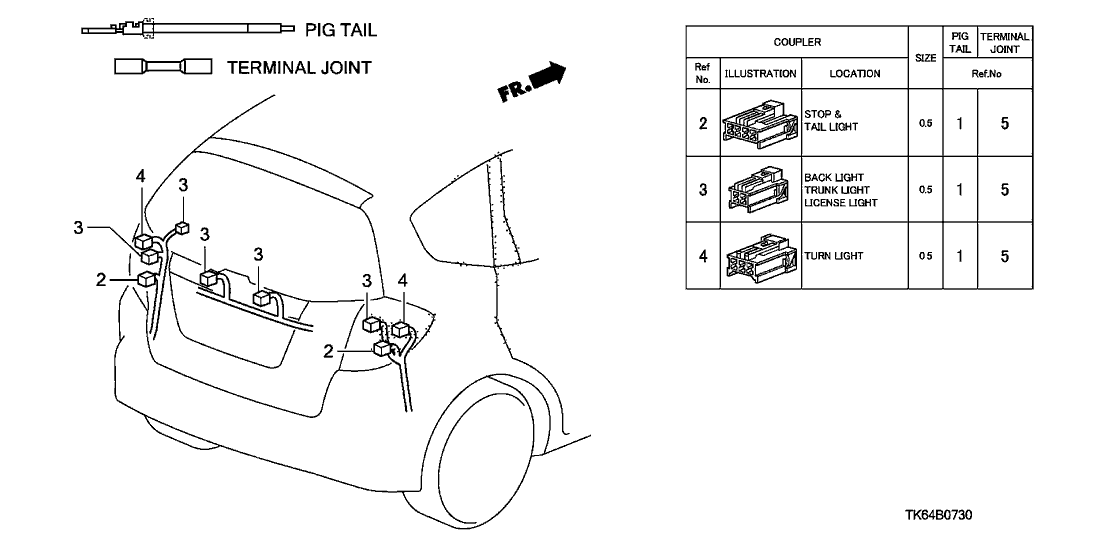 PIG TAIL
TERMINAL JOINT

FR.

4
3
3
3
3
2
3
4
2

| COUPLER | | | SIZE | PIG TAIL | TERMINAL JOINT |
|---|---|---|---|---|---|
| Ref No. | ILLUSTRATION | LOCATION | | Ref.No | |
| 2 | | STOP & TAIL LIGHT | 0.5 | 1 | 5 |
| 3 | | BACK LIGHT TRUNK LIGHT LICENSE LIGHT | 0.5 | 1 | 5 |
| 4 | | TURN LIGHT | 0.5 | 1 | 5 |

TK64B0730