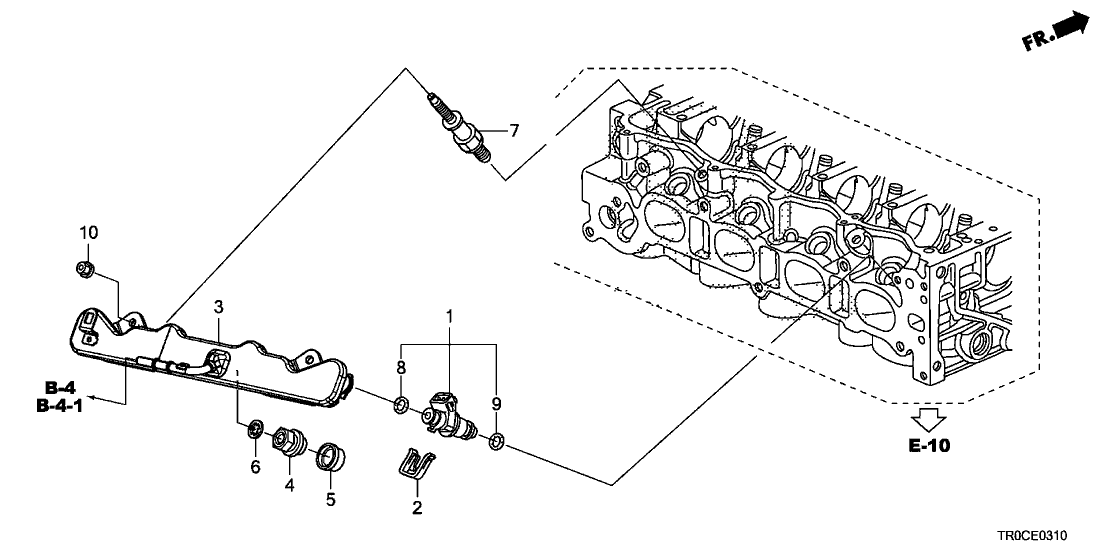 FR.

7

10

3

1

8

9

B-4
B-4-1

6

4

5

2

E-10

TR0CE0310