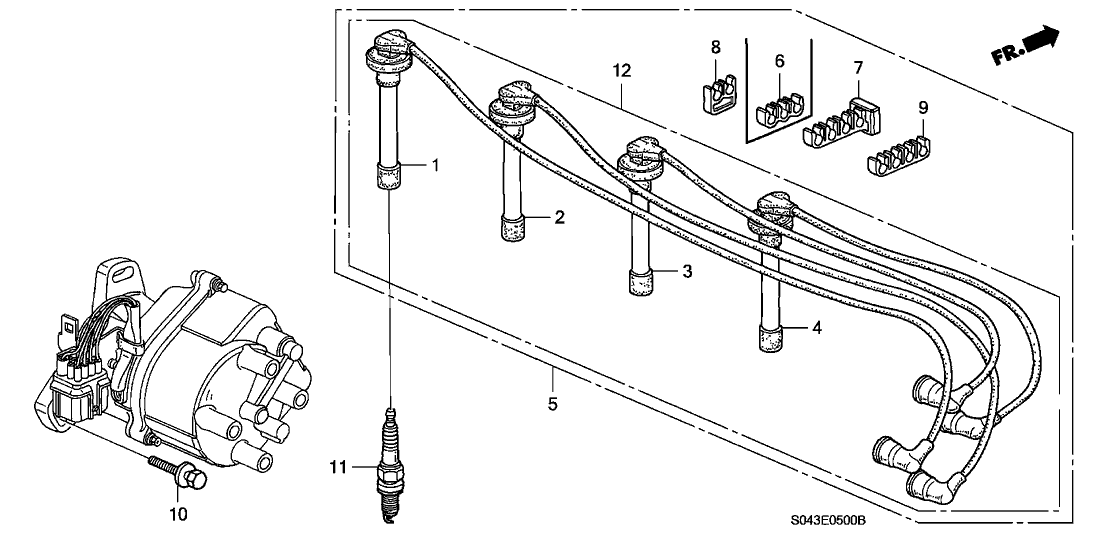 FR.

8
6
7
9
12
1
2
3
4
5
11
10
S043E0500B