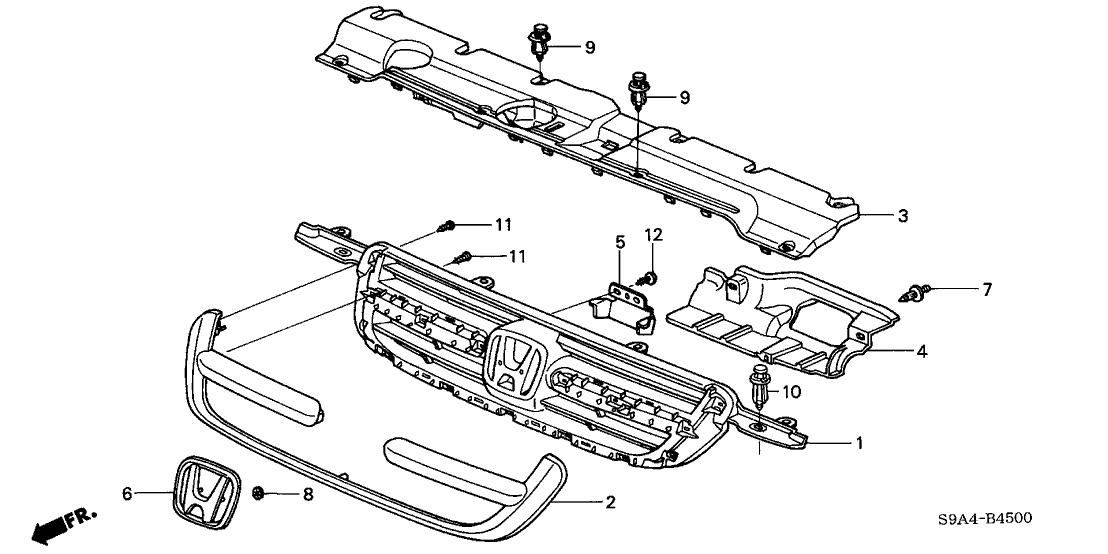 9
9
3
11
11
5
12
7
4
10
1
6
8
2
FR.
S9A4-B4500