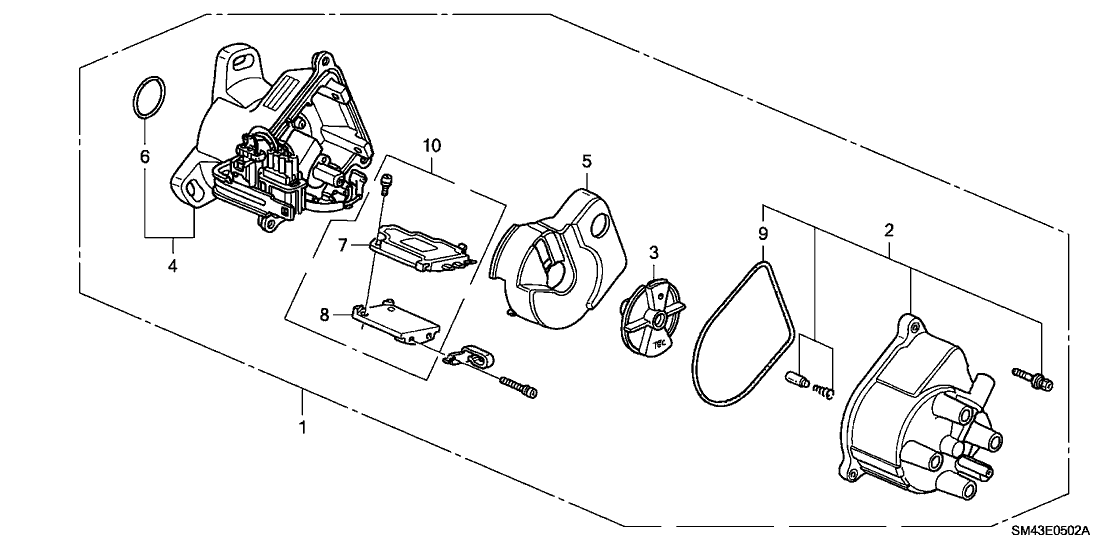 6
4
10
7
8
5
3
TEC
9
2
1
SM43E0502A