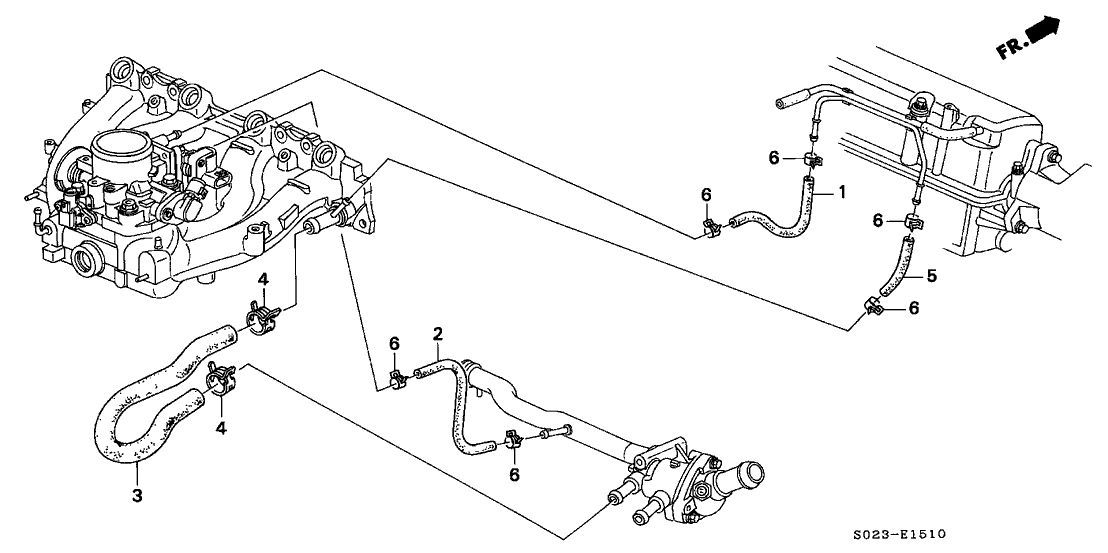 FR.

6
1
6
6
5
6
4
2
6
4
6
3

S023-E1510