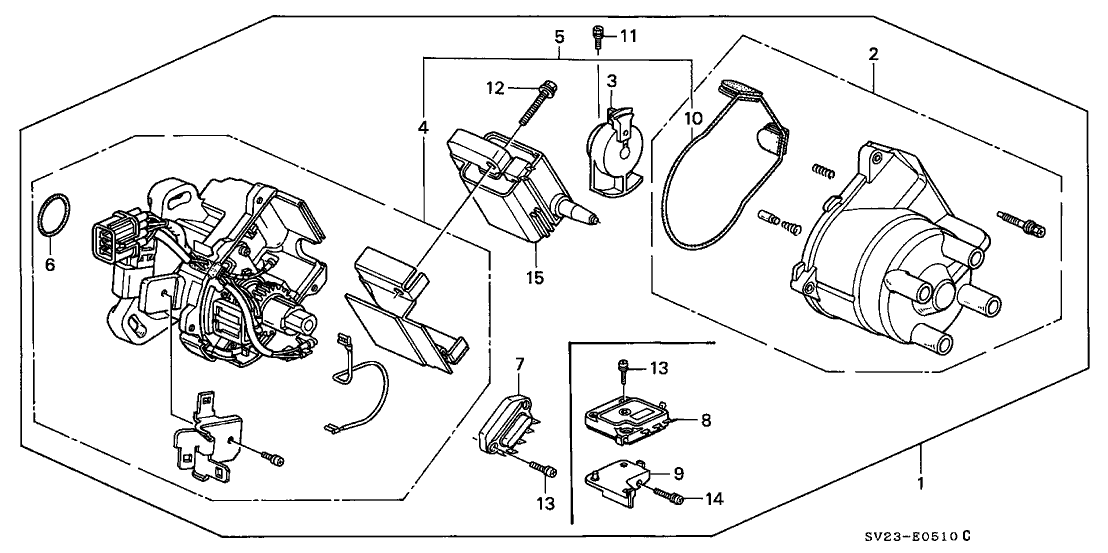 5
11
2
12
3
4
10
6
15
7
13
8
9
13
14
1
SV23-E0510 C