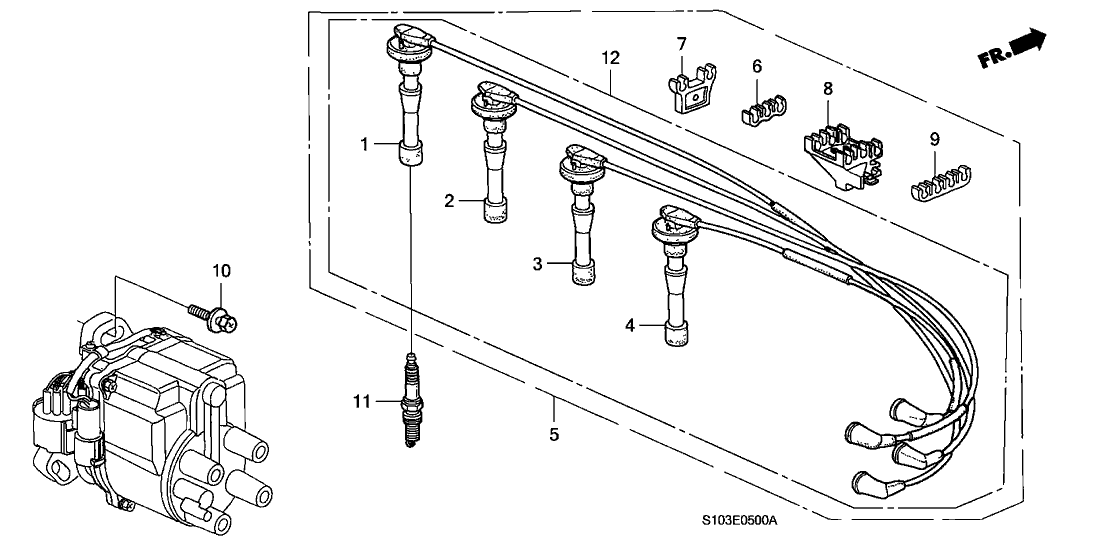 FR.

12

7

6

8

9

1

2

3

4

10

11

5

S103E0500A