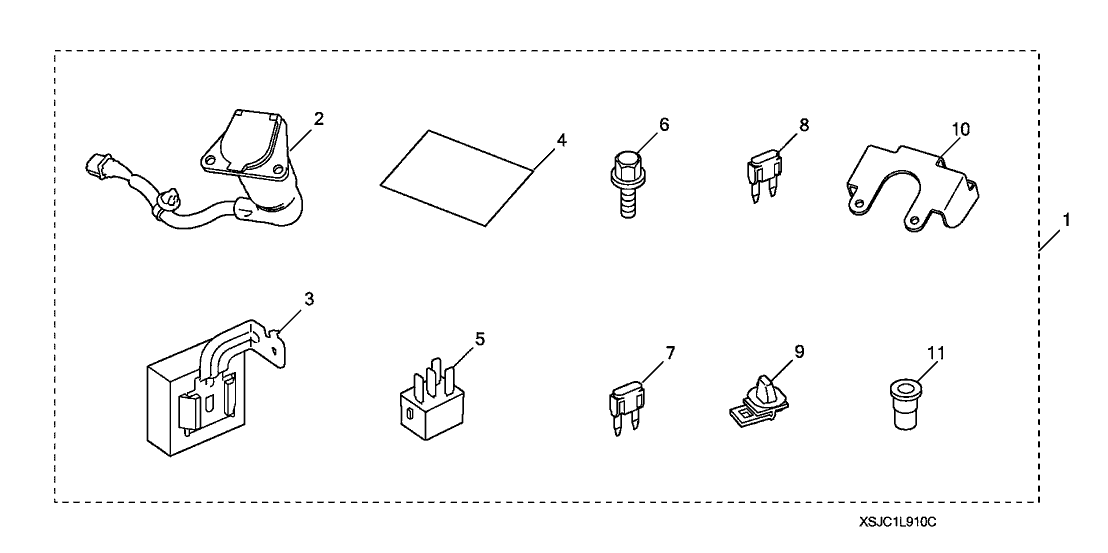 2
4
6
8
10
1
3
5
7
9
11
XSJC1L910C