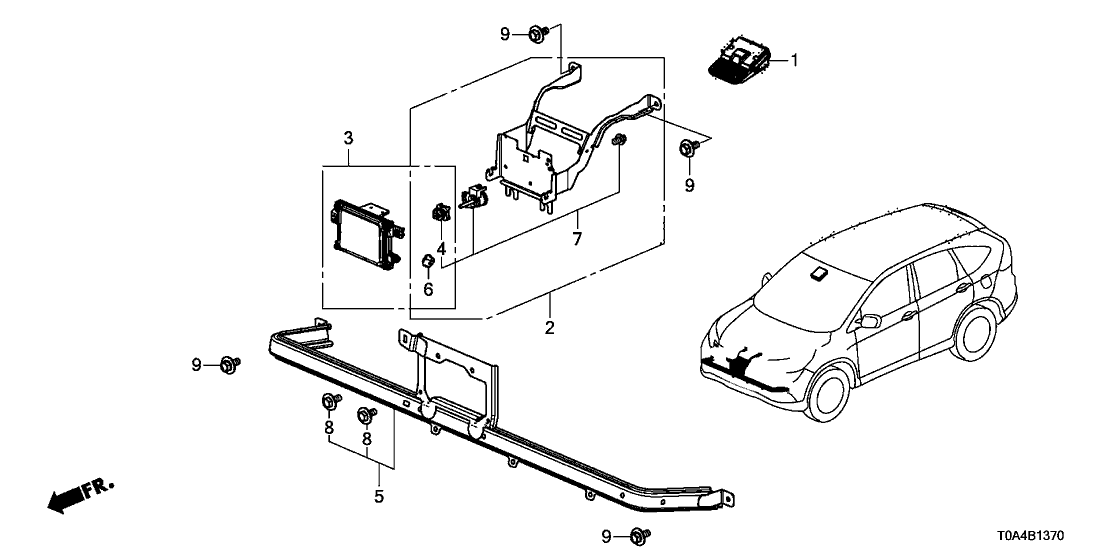 9
1
3
9
4
7
6
2
9
8
8
5
FR.
9
T0A4B1370