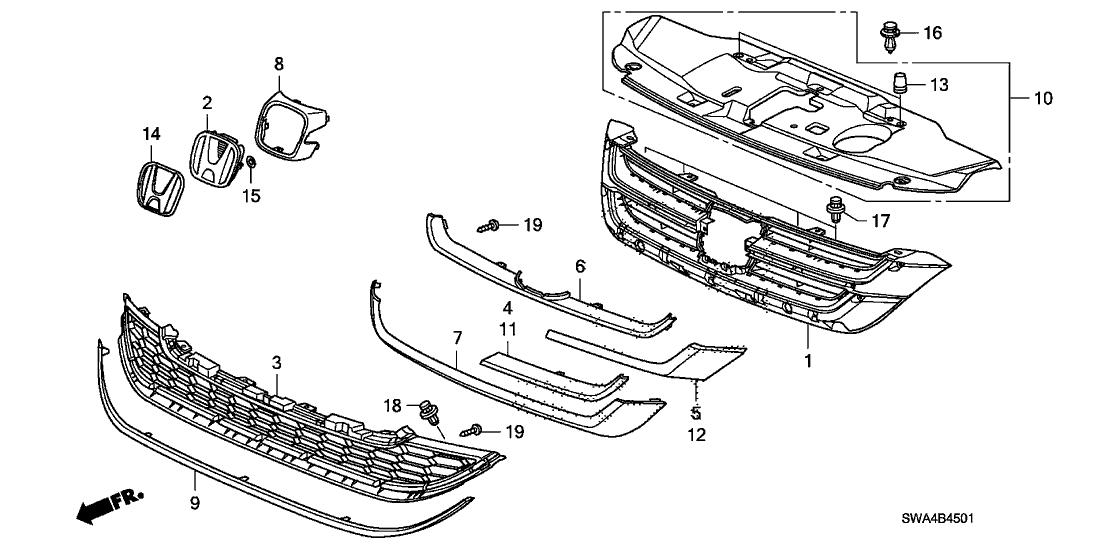 16
13
10
8
2
14
15
17
19
6
4
11
7
1
3
18
19
5
12
9
FR.
SWA4B4501