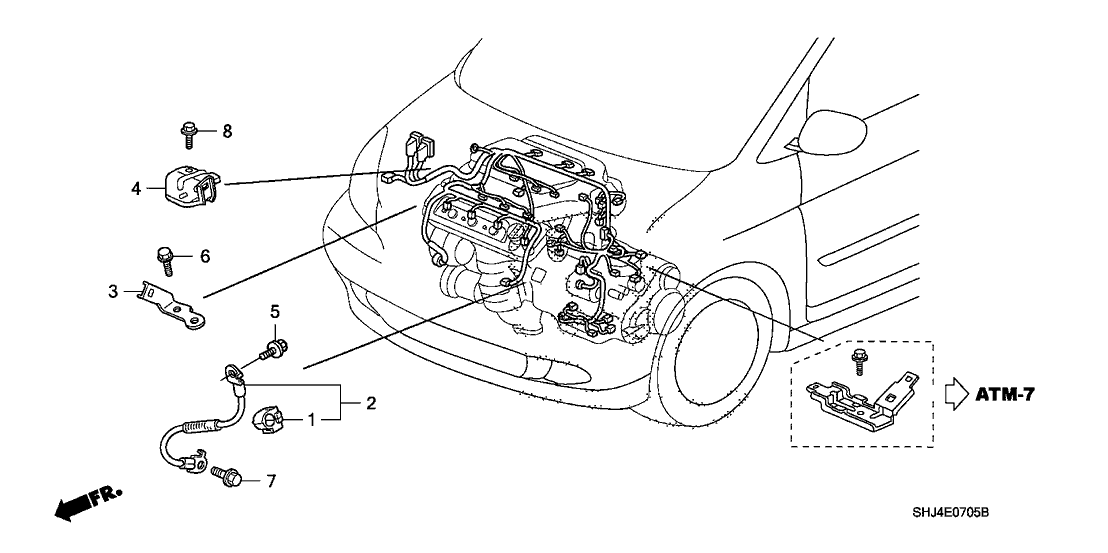 8
4
6
3
5
2
1
7
ATM-7
FR.
SHJ4E0705B