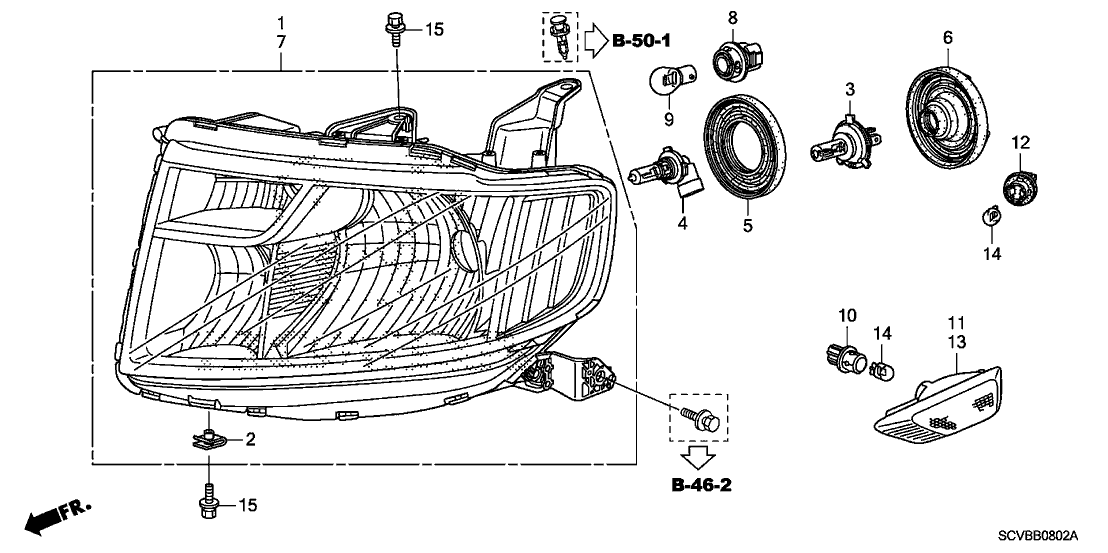 1
7
15
B-50-1
8
6
9
3
12
4
5
14
10
14
11
13
2
B-46-2
15
FR.
SCVBB0802A