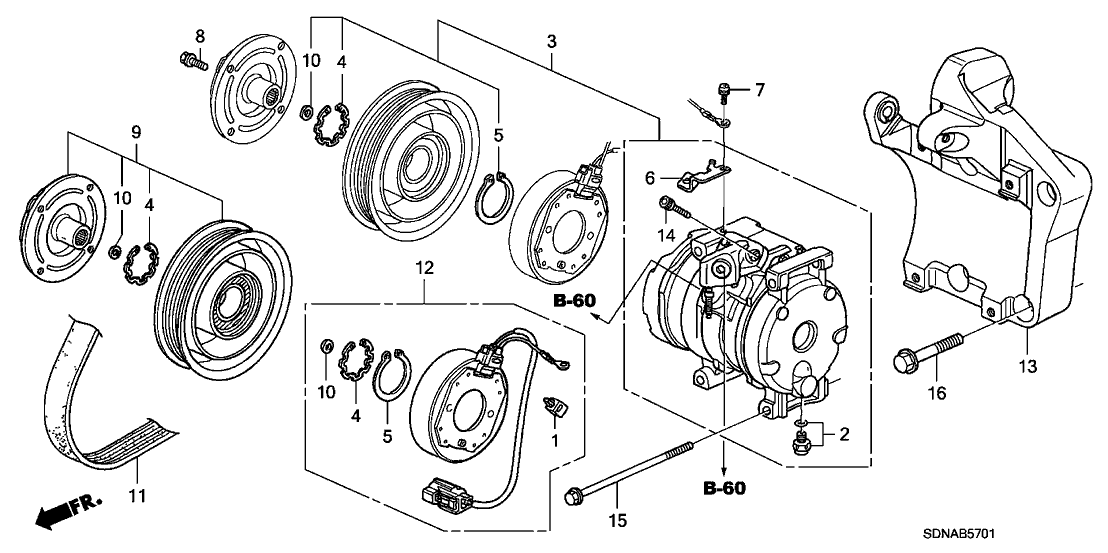 8
10
4
3
7
9
10
4
5
6
14
12
B-60
13
16
10
4
5
1
2
11
FR.
15
B-60
SDNAB5701