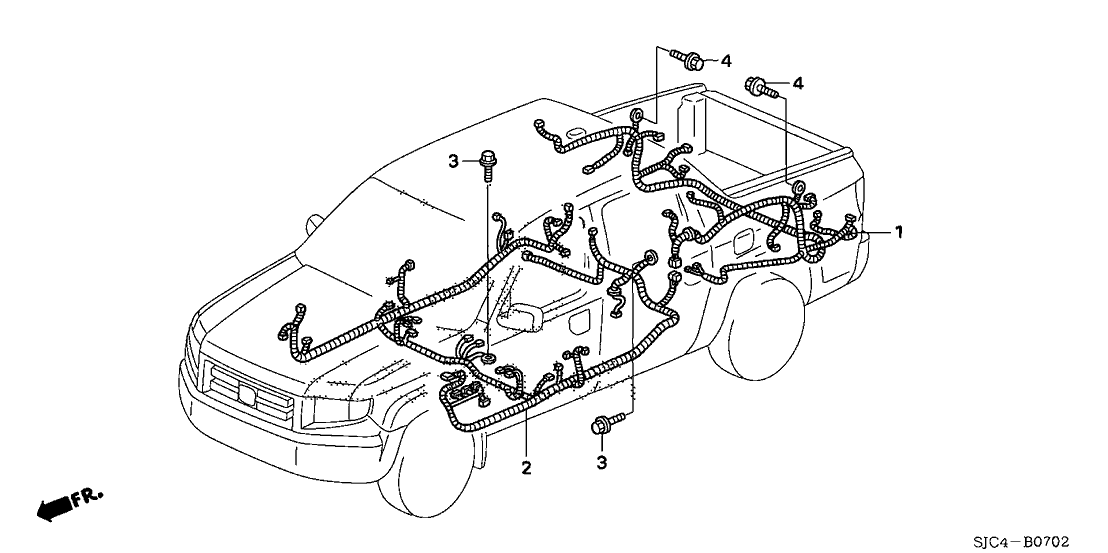 4
4
3
1
2
3
FR.
SJC4—B0702