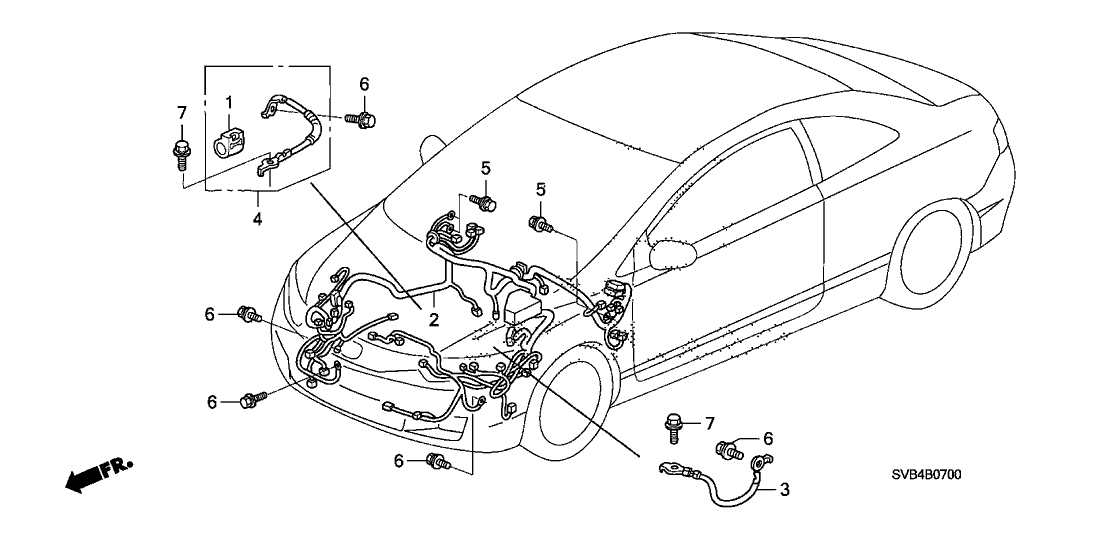 7
1
6
4
5
5
2
6
6
6
7
6
3
FR.
SVB4B0700