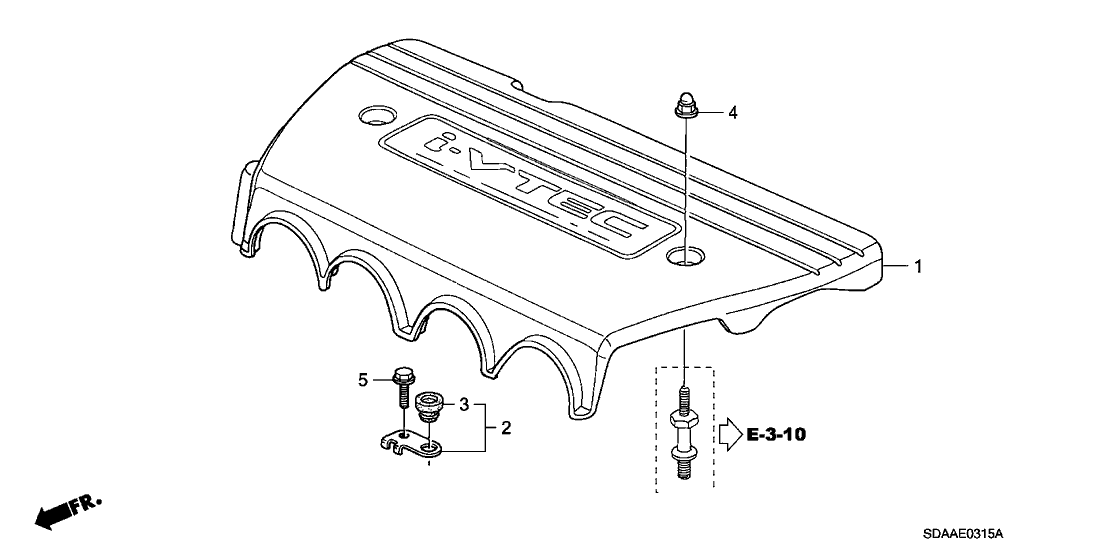 i-VTEC
4
1
5
3
2
E-3-10
FR.
SDAAE0315A