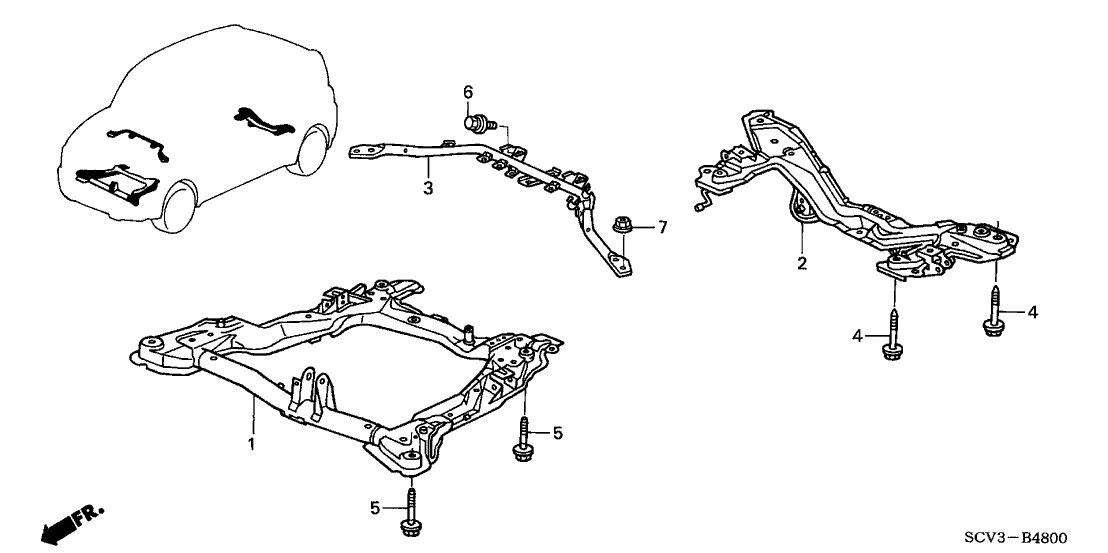 6
3
7
2
4
4
1
5
5
FR.
SCV3－B4800