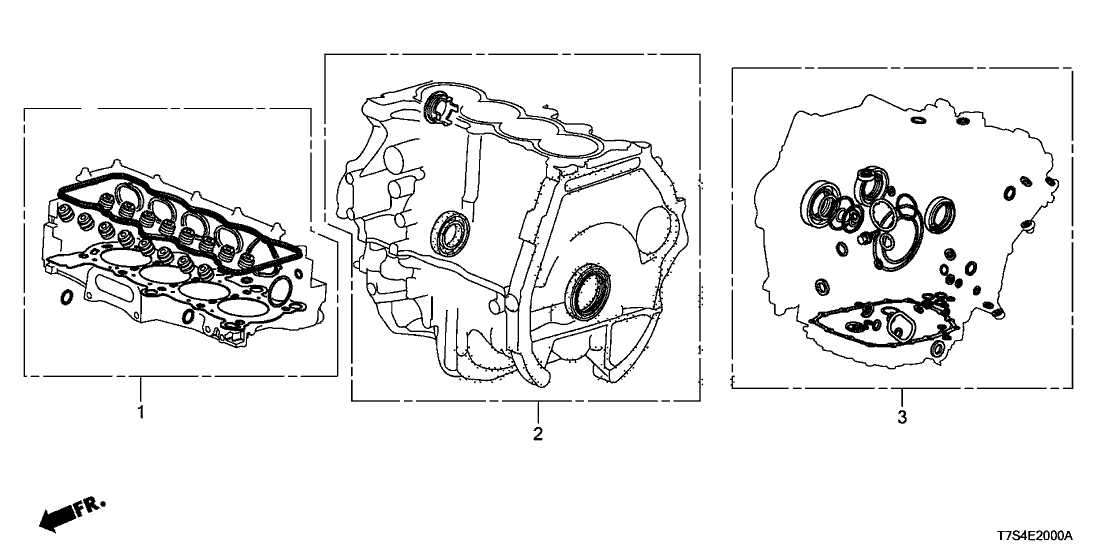 1

2

3

FR.

T7S4E2000A