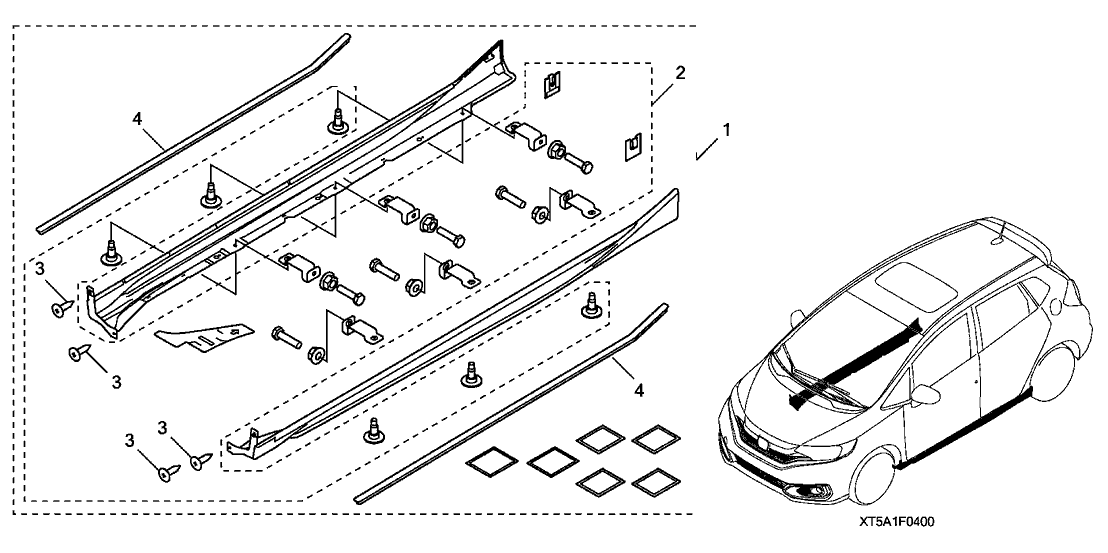 4
2
1
3
3
4
3
3
XT5A1F0400