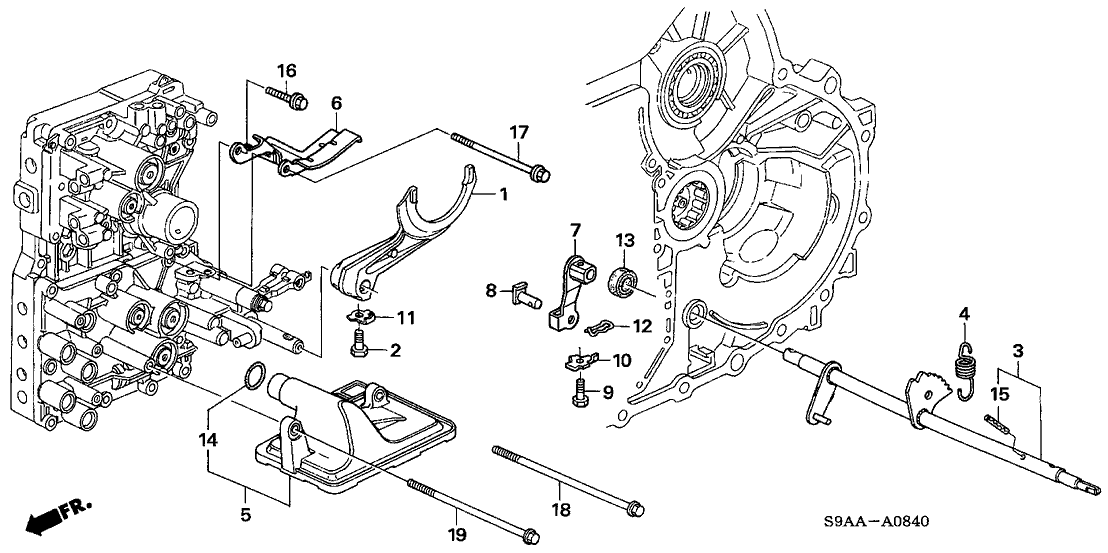 16
6
17
1
7
13
8
11
12
2
10
9
4
3
15
14
5
18
19
FR.
S9AA－A0840