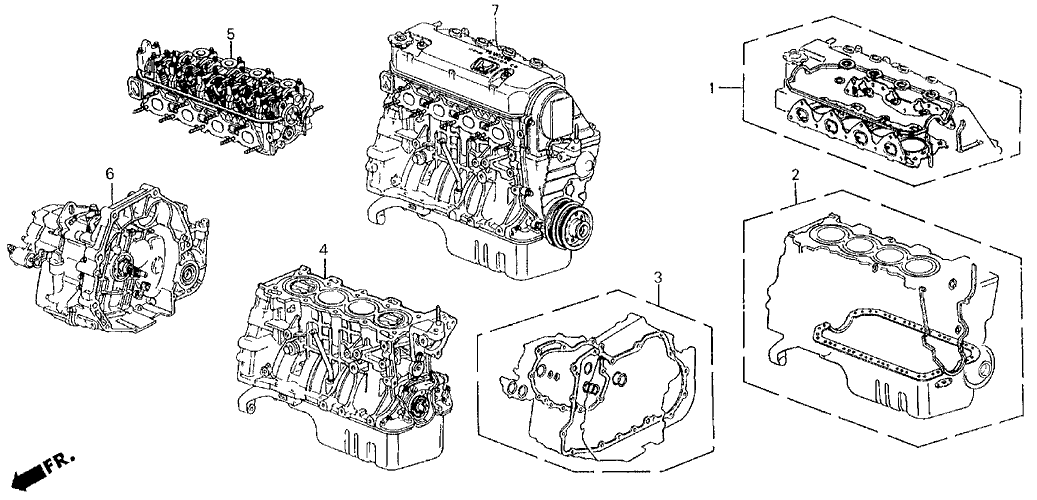 5
7
1
6
2
4
3
FR.