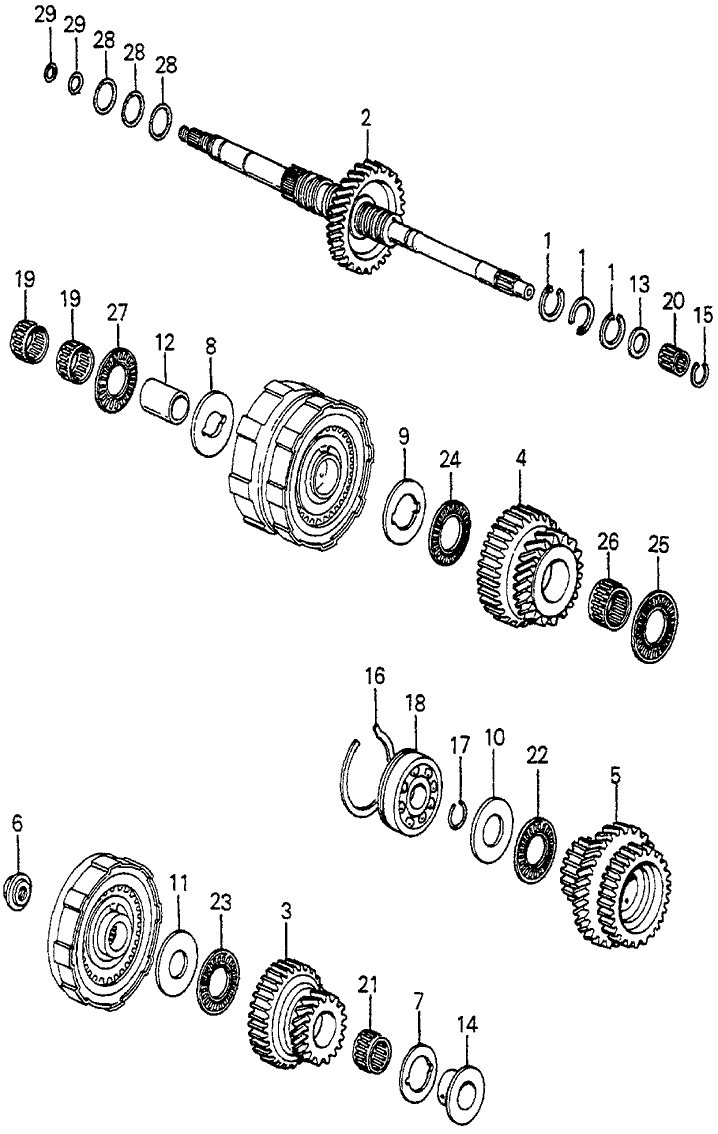 29 29 28 28 28
2
1 1 1 13 20 15
19 19 27 12 8
9 24 4
26 25
16 18
17 10 22 5
6
11 23 3
21 7 14