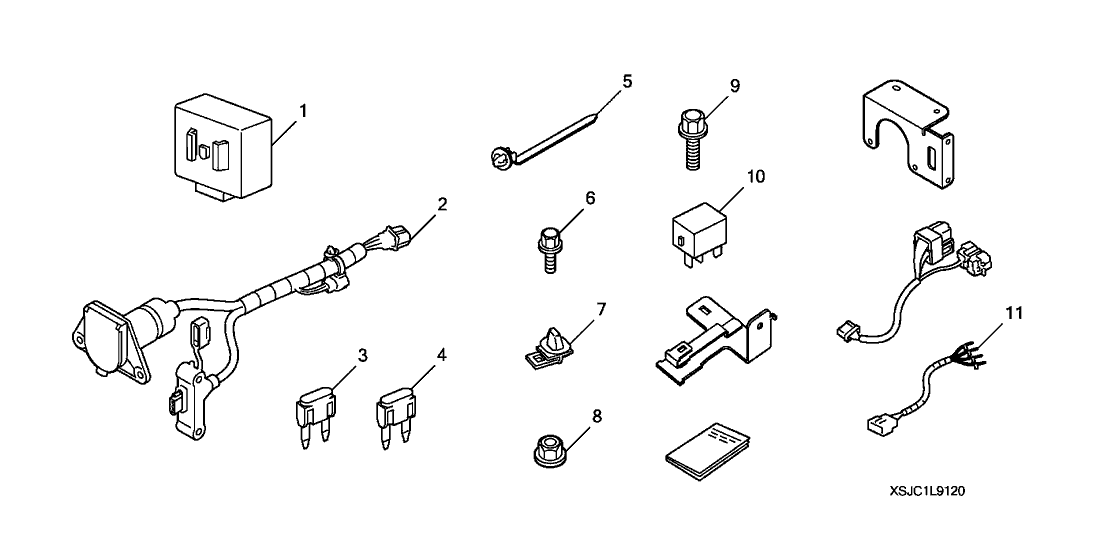 1
2
3
4
5
6
7
8
9
10
11
XSJC1L9120