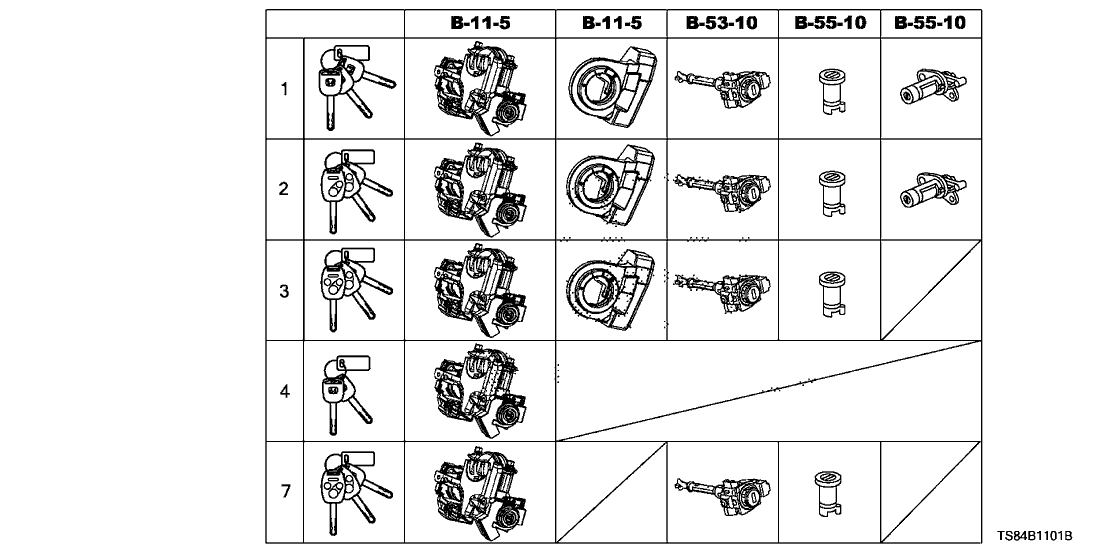 | | | B-11-5 | B-11-5 | B-53-10 | B-55-10 | B-55-10 |
|---|---|---|---|---|---|---|
| 1 | | | | | | |
| 2 | | | | | | |
| 3 | | | | | | |
| 4 | | | | | | |
| 7 | | | | | | |

TS84B1101B