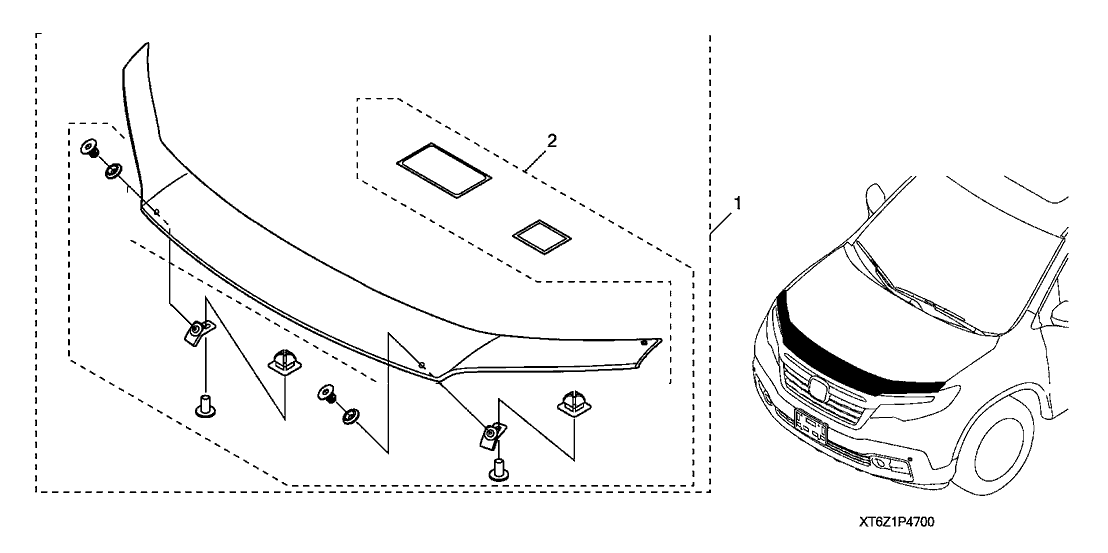 2
1
XT6Z1P4700