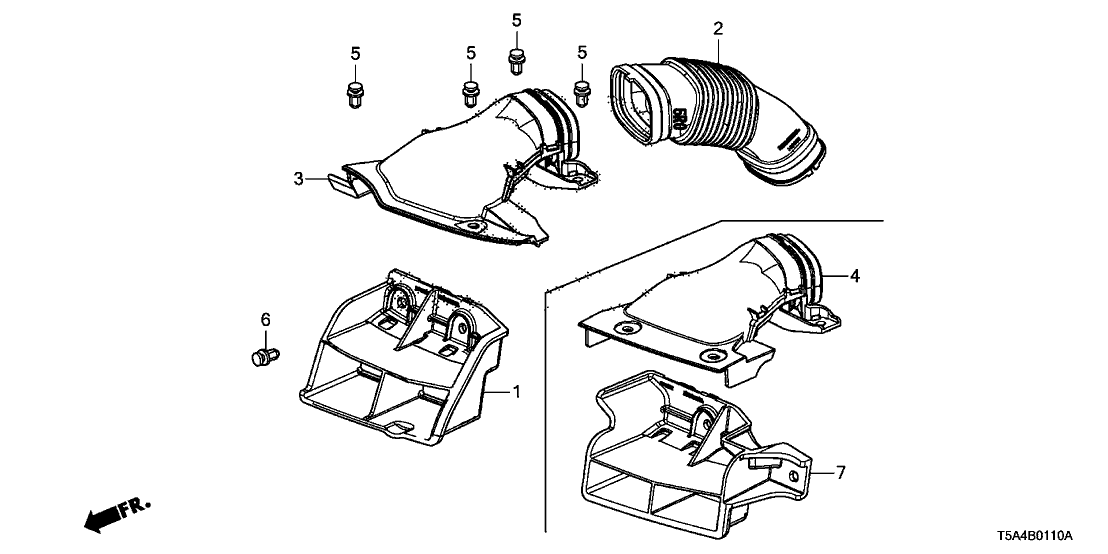 5
5
5
5
2
3
4
6
1
7
FR.
T5A4B0110A