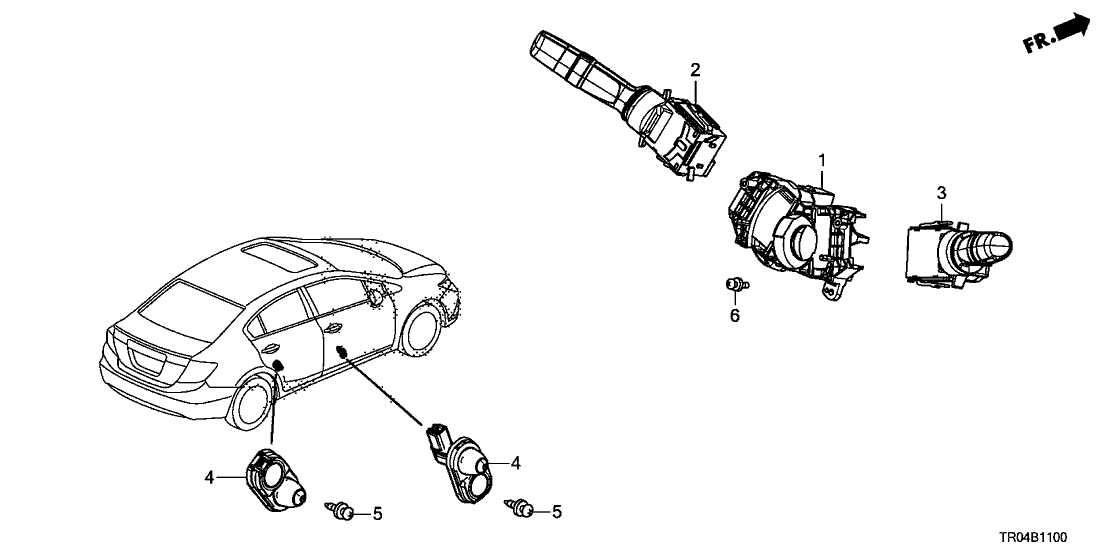 FR.

2

1

3

6

4

4

5

5

TR04B1100