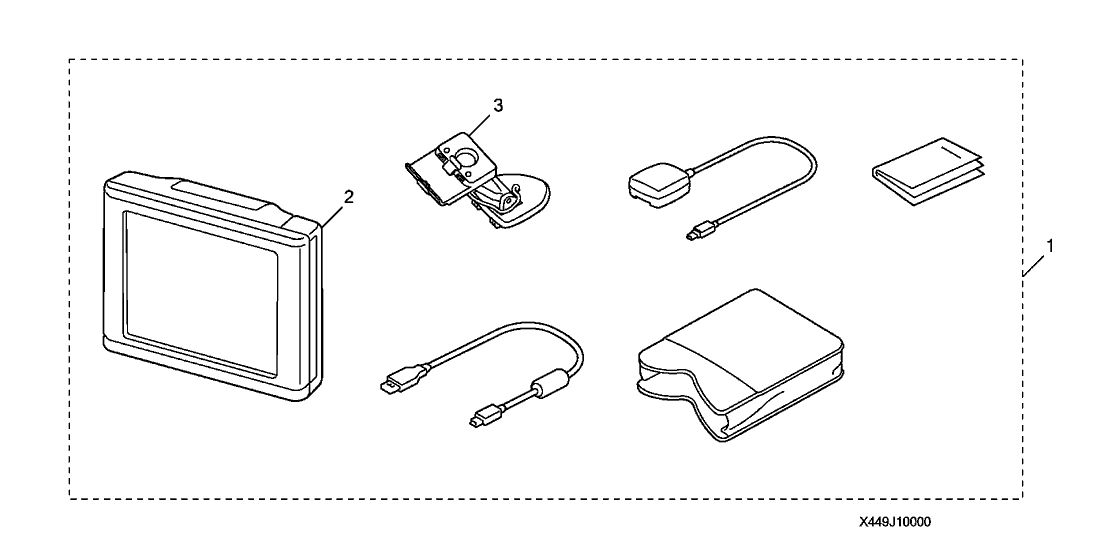 3
2
1
X449J10000