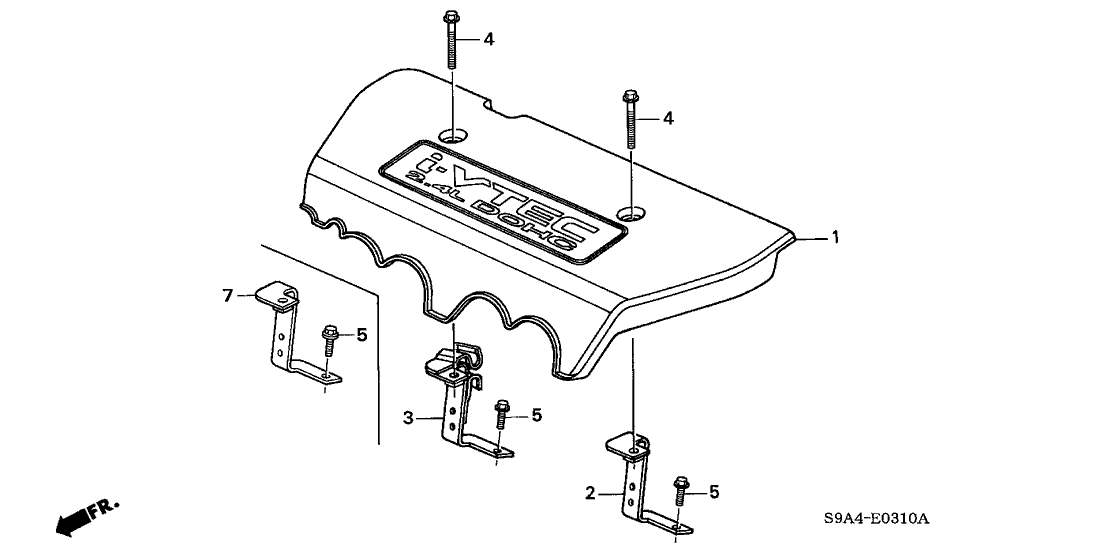 4
4
i-VTEC
2.4L DOHC
1
7
5
3
5
2
5
FR.
S9A4-E0310A