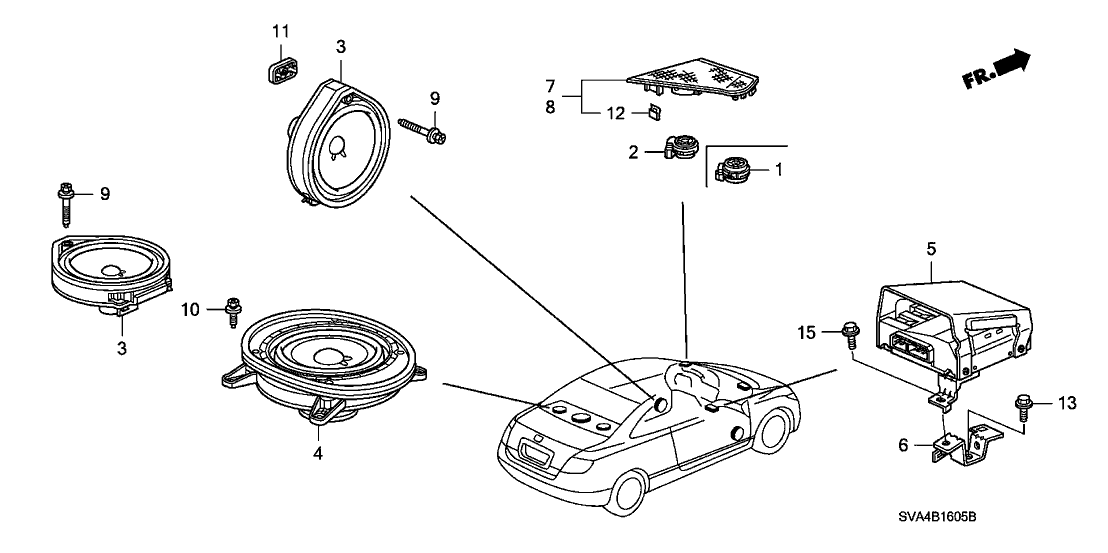 11
3
9
7
8
12
2
1
FR.
9
3
10
4
5
15
13
6
SVA4B1605B