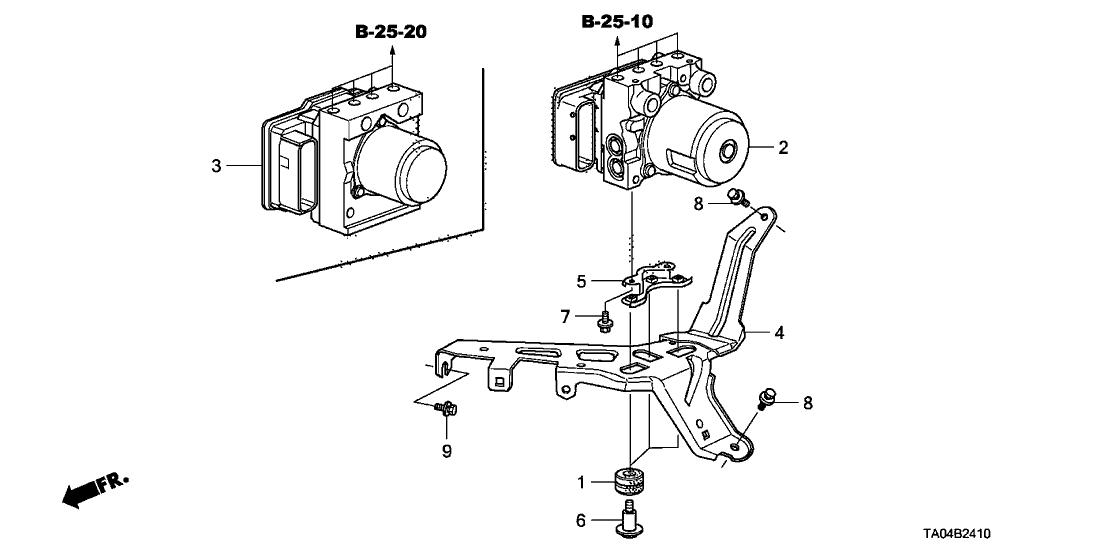 B-25-20

B-25-10

3

2

8

5

7

4

8

9

1

6

FR.

TA04B2410