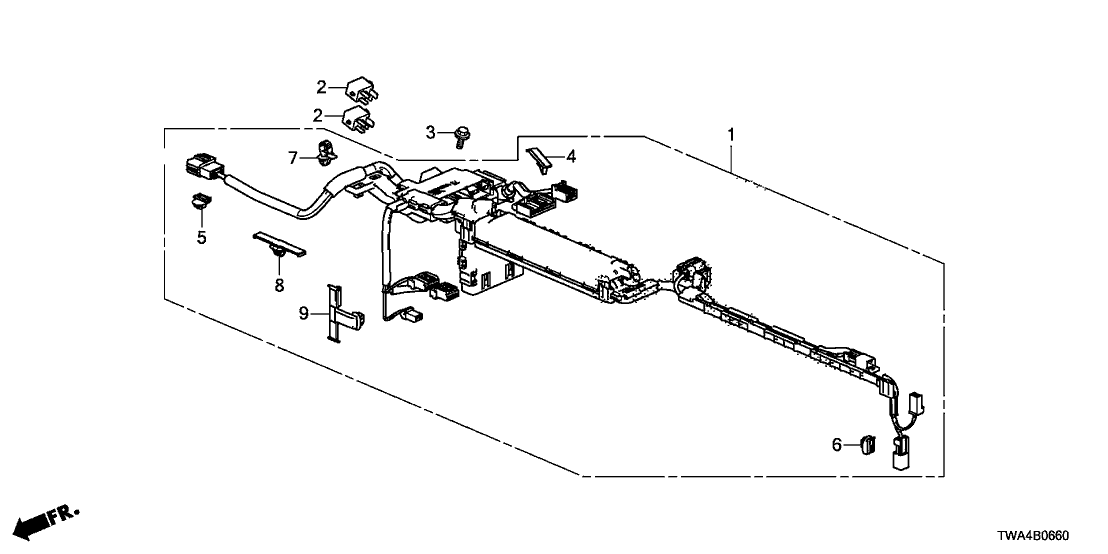 2
2
3
7
4
1
5
8
9
6
FR.
TWA4B0660